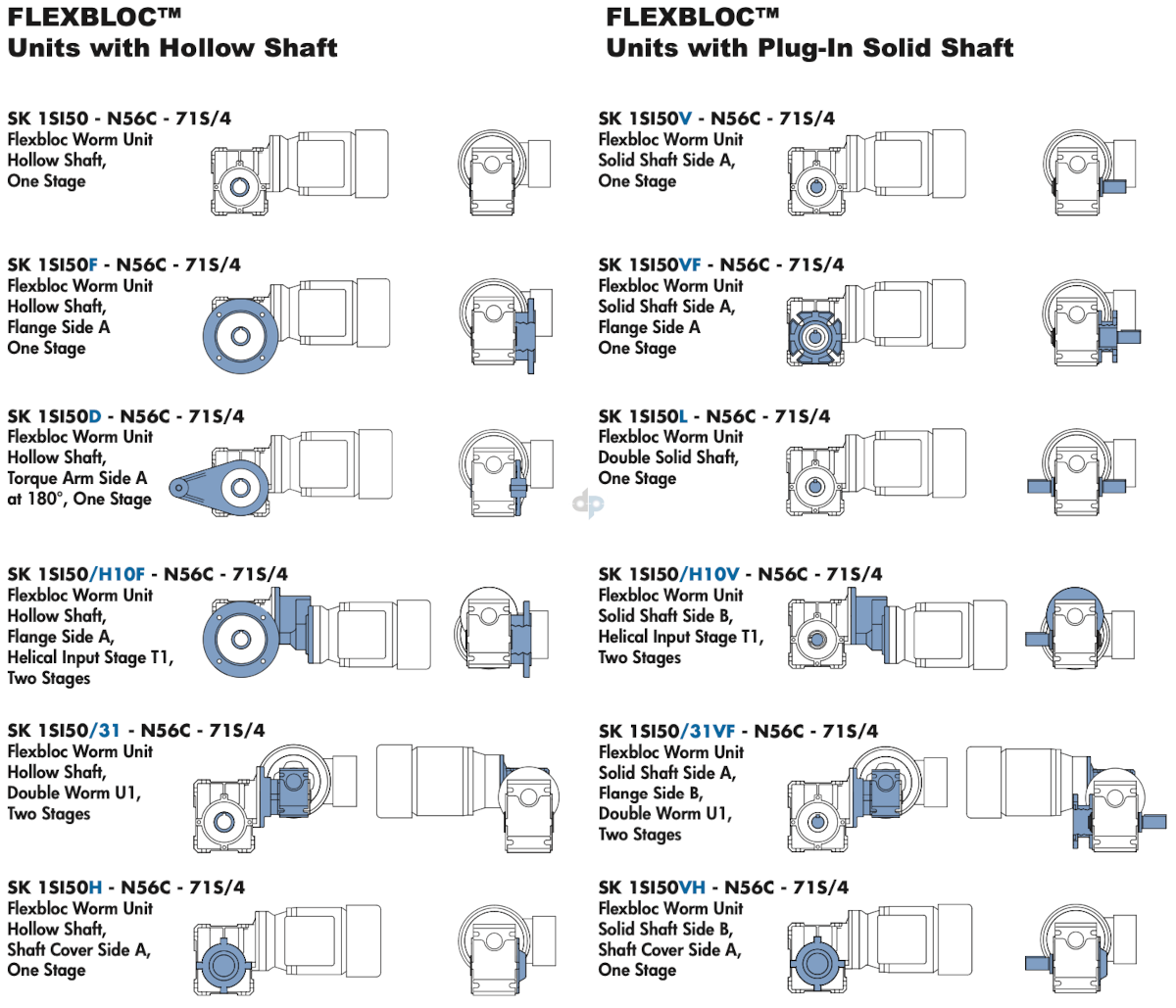 FLEXBLOC™
Units with Hollow Shaft

SK 1SI50 - N56C - 71S/4
Flexbloc Worm Unit
Hollow Shaft,
One Stage

SK 1SI50F - N56C - 71S/4
Flexbloc Worm Unit
Hollow Shaft,
Flange Side A
One Stage

SK 1SI50D - N56C - 71S/4
Flexbloc Worm Unit
Hollow Shaft,
Torque Arm Side A
at 180°, One Stage

SK 1SI50/H10F - N56C - 71S/4
Flexbloc Worm Unit
Hollow Shaft,
Flange Side A,
Helical Input Stage T1,
Two Stages

SK 1SI50/31 - N56C - 71S/4
Flexbloc Worm Unit
Hollow Shaft,
Double Worm U1,
Two Stages

SK 1SI50H - N56C - 71S/4
Flexbloc Worm Unit
Hollow Shaft,
Shaft Cover Side A,
One Stage

FLEXBLOC™
Units with Plug-In Solid Shaft

SK 1SI50V - N56C - 71S/4
Flexbloc Worm Unit
Solid Shaft Side A,
One Stage

SK 1SI50VF - N56C - 71S/4
Flexbloc Worm Unit
Solid Shaft Side A,
Flange Side A
One Stage

SK 1SI50L - N56C - 71S/4
Flexbloc Worm Unit
Double Solid Shaft,
One Stage

SK 1SI50/H10V - N56C - 71S/4
Flexbloc Worm Unit
Solid Shaft Side B,
Helical Input Stage T1,
Two Stages

SK 1SI50/31VF - N56C - 71S/4
Flexbloc Worm Unit
Solid Shaft Side A,
Flange Side B,
Double Worm U1,
Two Stages

SK 1SI50VH - N56C - 71S/4
Flexbloc Worm Unit
Solid Shaft Side B,
Shaft Cover Side A,
One Stage